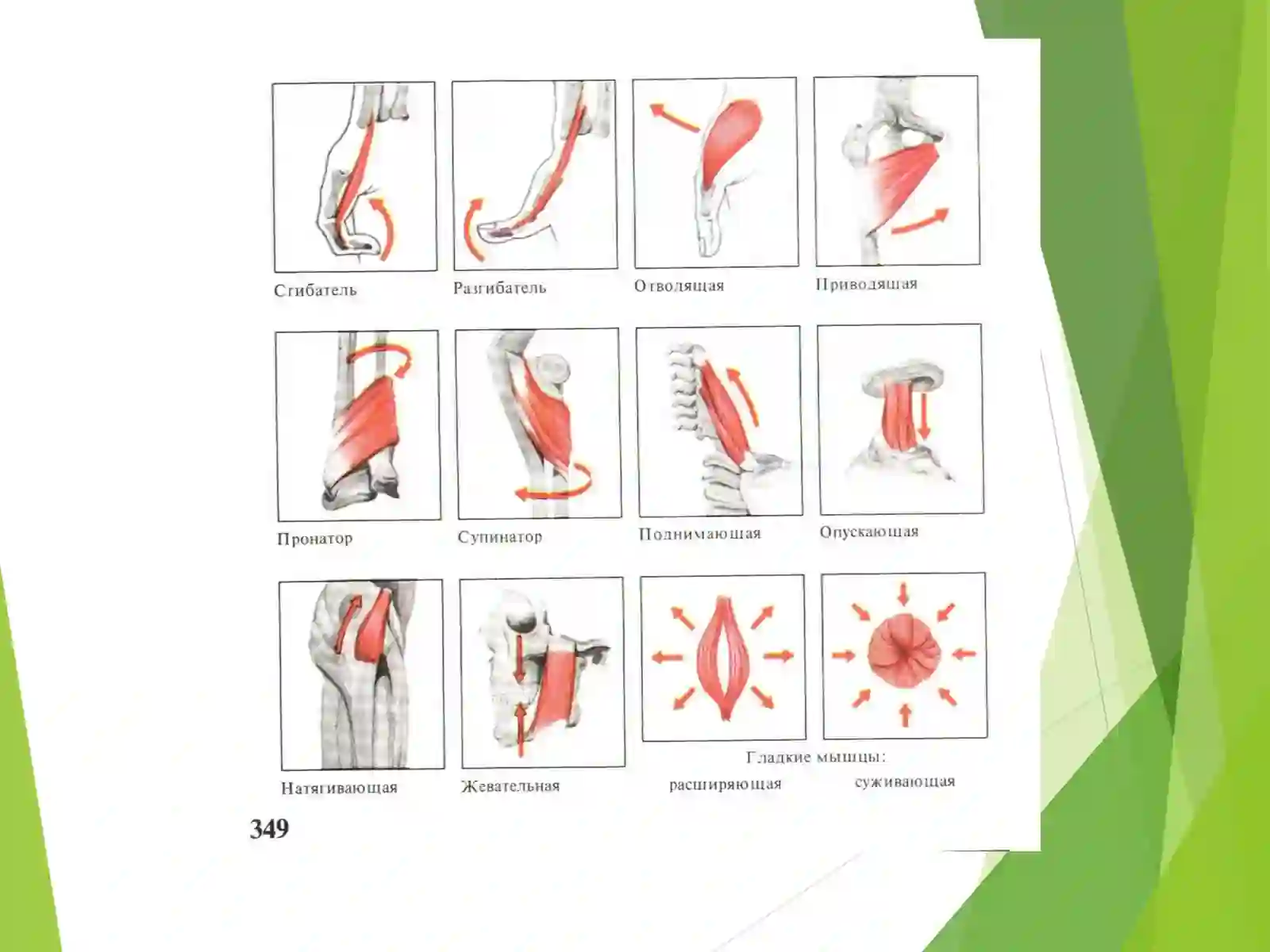 Сгибатель

Разгибатель

Отводящая

Приводящая

Пронатор

Супинатор

Поднимающая

Опускающая

Натягивающая

Жевательная

Гладкие мышцы:

расширяющая

суживающая

349