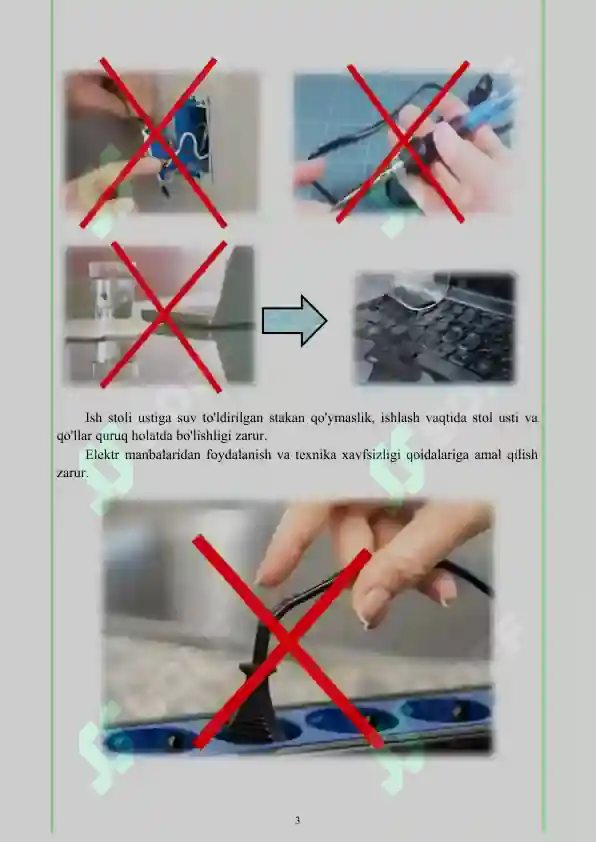 Ish stoli ustiga suv to'ldirilgan stakan qo'ymaslik, ishlash vaqtida stol usti va qo'llar quruq holatda bo'lishligi zarur.

Elektr manbalaridan foydalanish va texnika xavfsizligi qoidalariga amal qilish zarur.

3